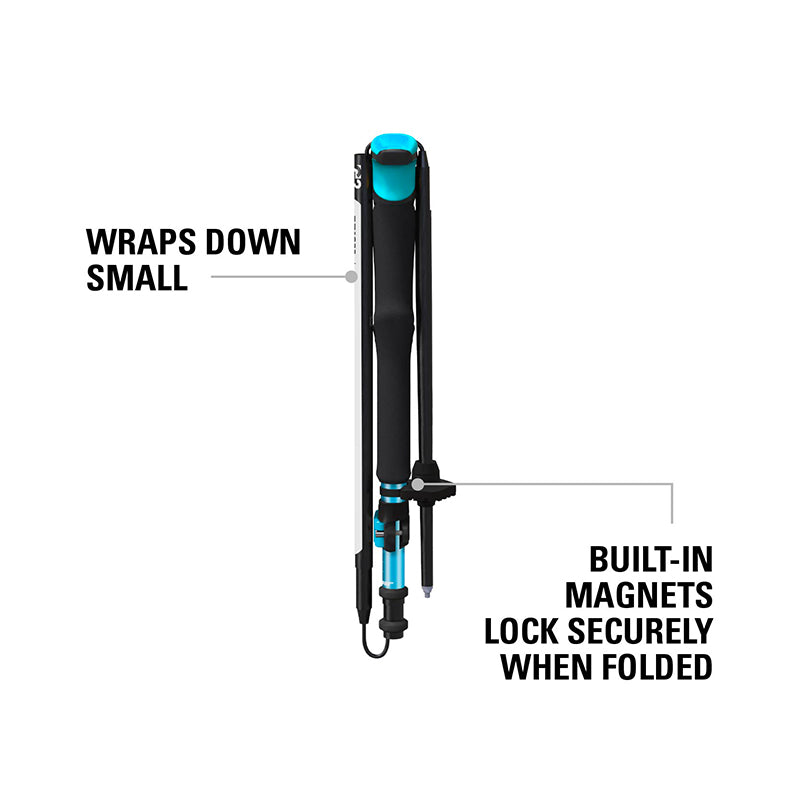 WRAPS DOWN
SMALL

BUILT-IN
MAGNETS
LOCK SECURELY
WHEN FOLDED